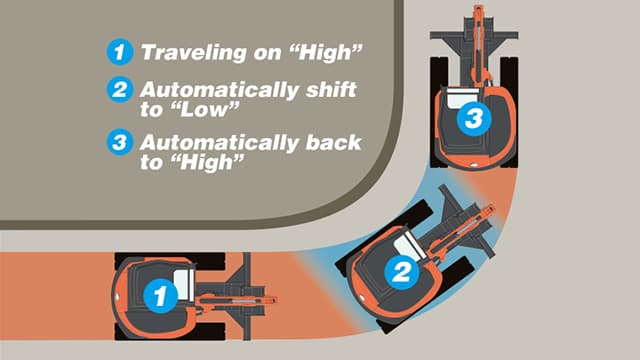 1 Traveling on “High”

2 Automatically shift to “Low”

3 Automatically back to “High”

3

2

1